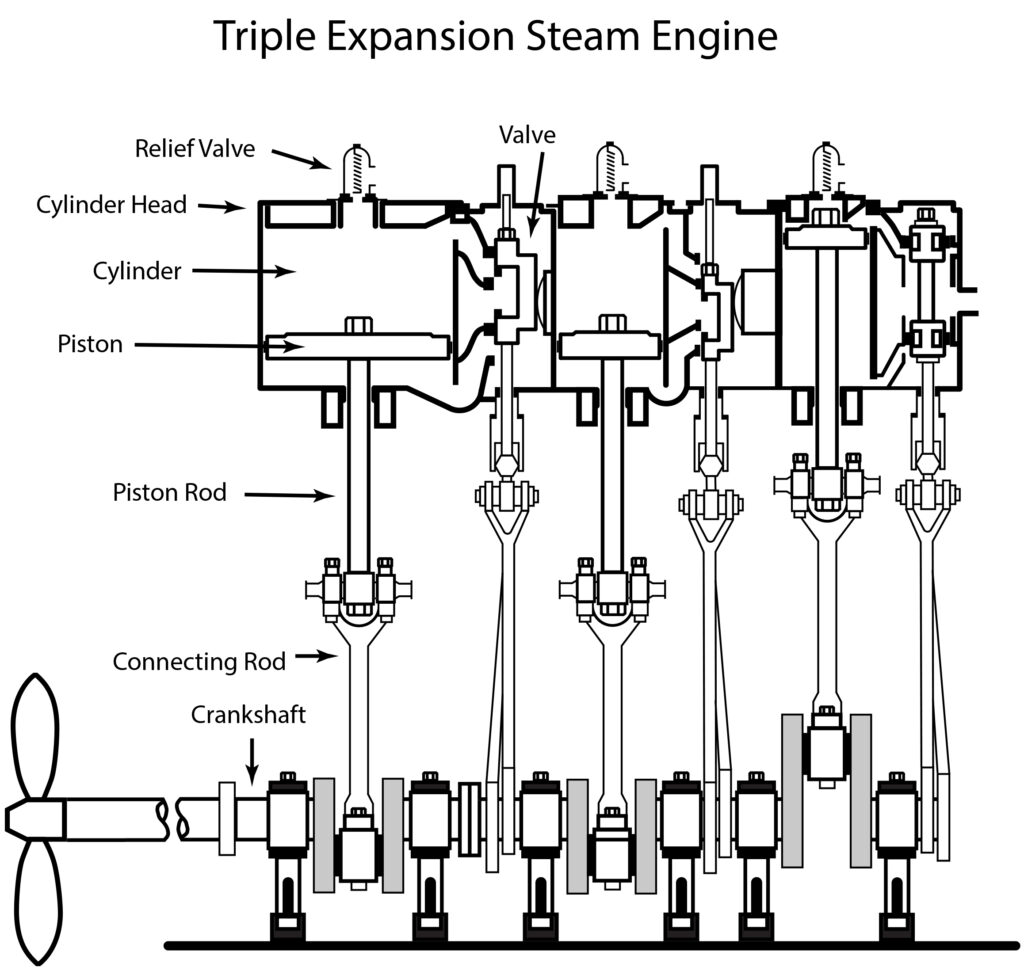 Triple Expansion Steam Engine

Relief Valve

Valve

Cylinder Head

Cylinder

Piston

Piston Rod

Connecting Rod

Crankshaft