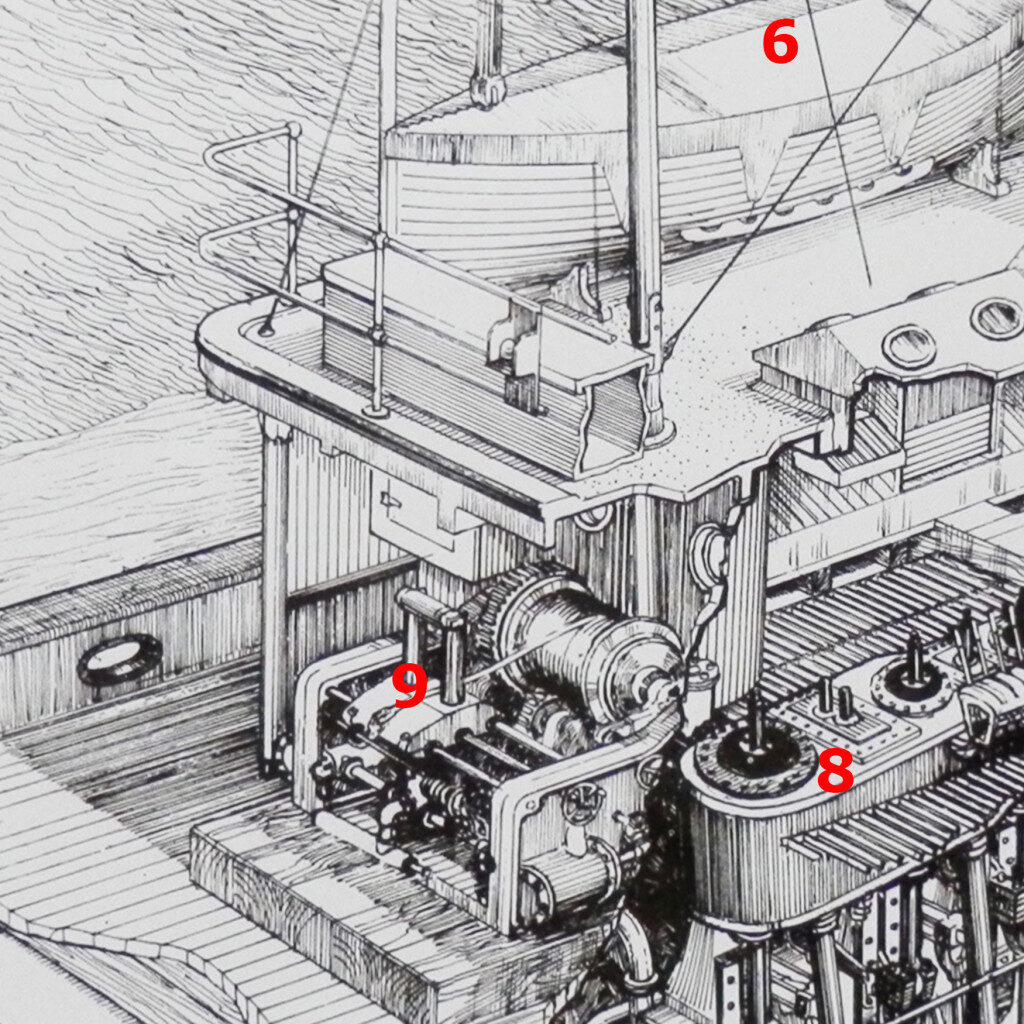 6

9

8